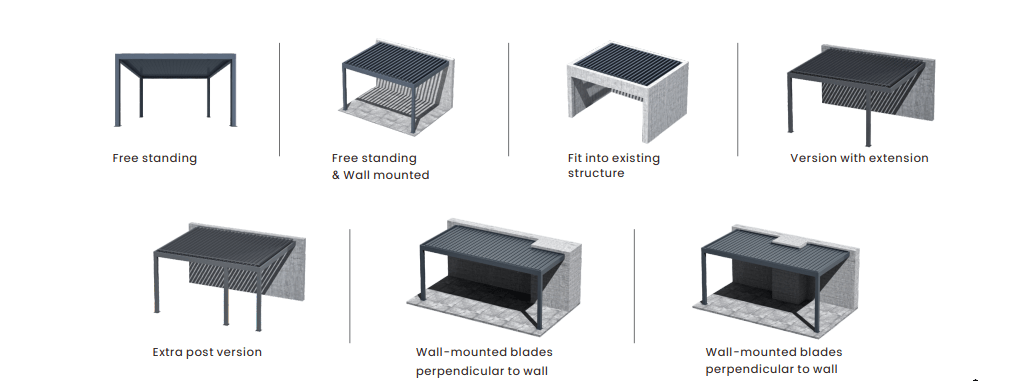 Free standing

Free standing
& Wall mounted

Fit into existing
structure

Version with extension

Extra post version

Wall-mounted blades
perpendicular to wall

Wall-mounted blades
perpendicular to wall